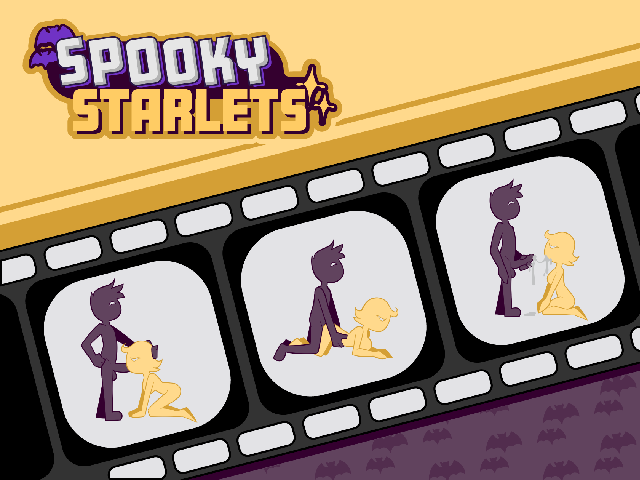 SPOOKY STARLETS